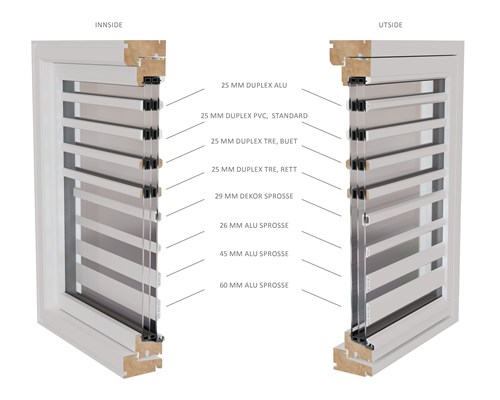 INNSIDE

UTSIDE

25 MM DUPLEX ALU

25 MM DUPLEX PVC, STANDARD

25 MM DUPLEX TRE, BUET

25 MM DUPLEX TRE, RETT

29 MM DEKOR SPROSSE

26 MM ALU SPROSSE

45 MM ALU SPROSSE

60 MM ALU SPROSSE