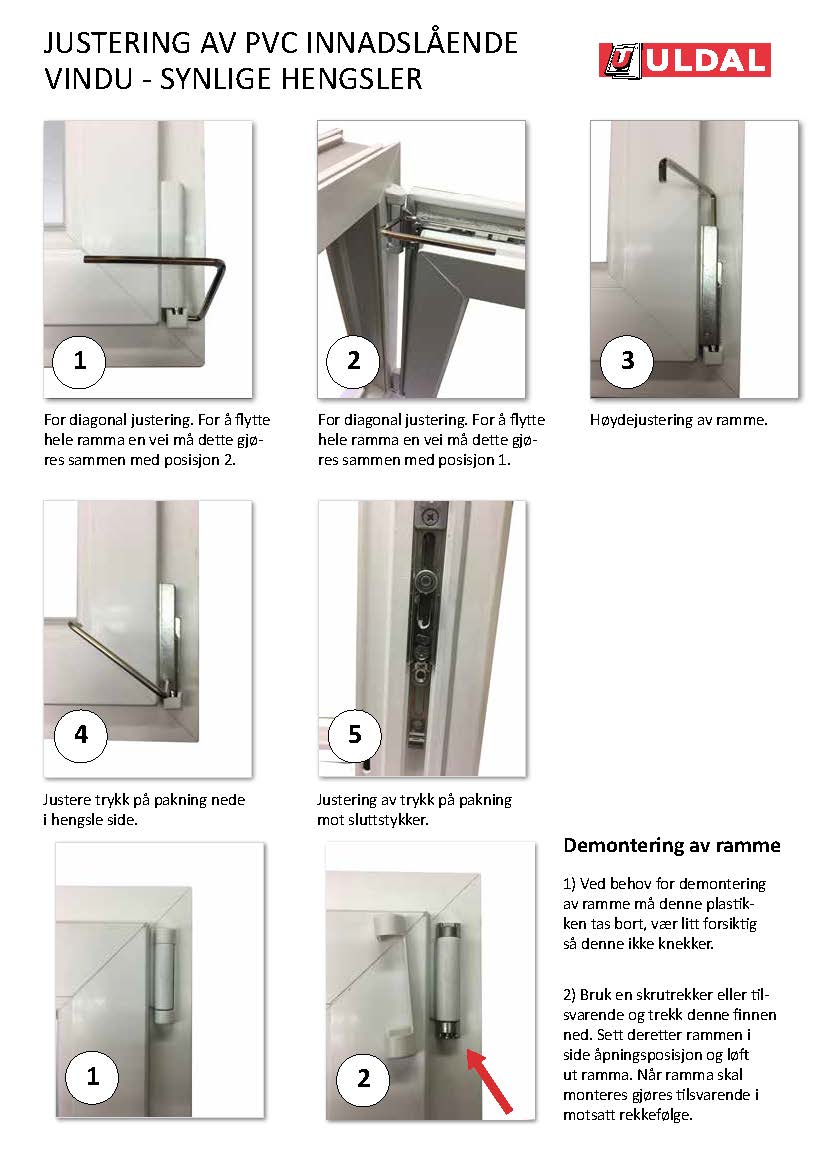 JUSTERING AV PVC INNADSLÅENDE VINDU - SYNLIGE HENGSLER

ULDAL

1

For diagonal justering. For å flytte hele ramma en vei må dette gjøres sammen med posisjon 2.

2

For diagonal justering. For å flytte hele ramma en vei må dette gjøres sammen med posisjon 1.

3

Høydejustering av ramme.

4

Justere trykk på pakning nede i hengsle side.

5

Justering av trykk på pakning mot sluttstykker.

1

2

Demontering av ramme

1) Ved behov for demontering av ramme må denne plastikken tas bort, vær litt forsiktig så denne ikke knekker.

2) Bruk en skrutrekker eller tilsvarende og trekk denne finnen ned. Sett deretter rammen i side åpningsposisjon og løft ut ramma. Når ramma skal monteres gjøres tilsvarende i motsatt rekkefølge.