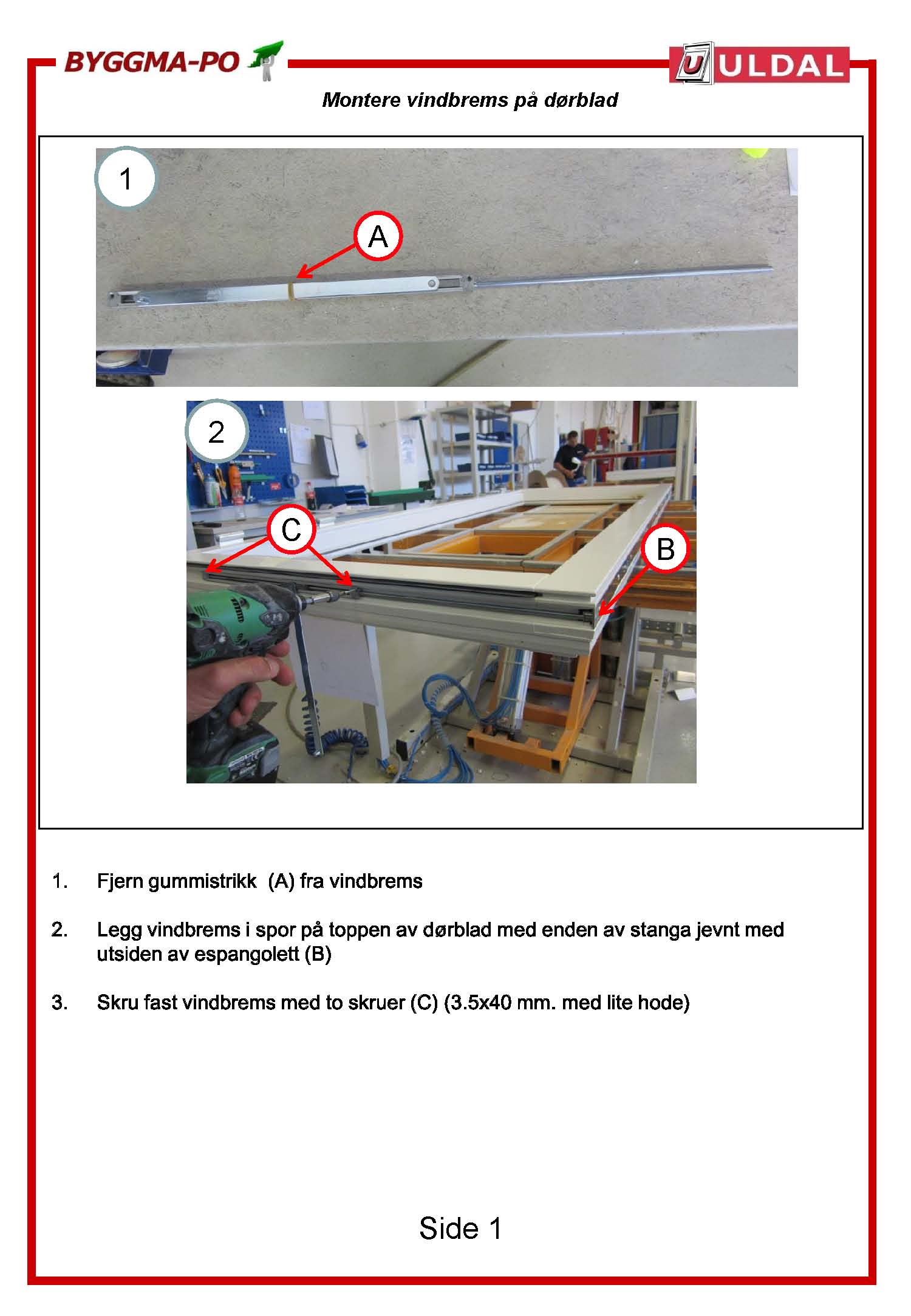 BYGGMA-PO

U ULDAL

Montere vindbrems på dørblad

1

A

2

C

B

1. Fjern gummistrikk (A) fra vindbrems

2. Legg vindbrems i spor på toppen av dørblad med enden av stanga jevnt med utsiden av espangolett (B)

3. Skru fast vindbrems med to skruer (C) (3.5x40 mm. med lite hode)

Side 1